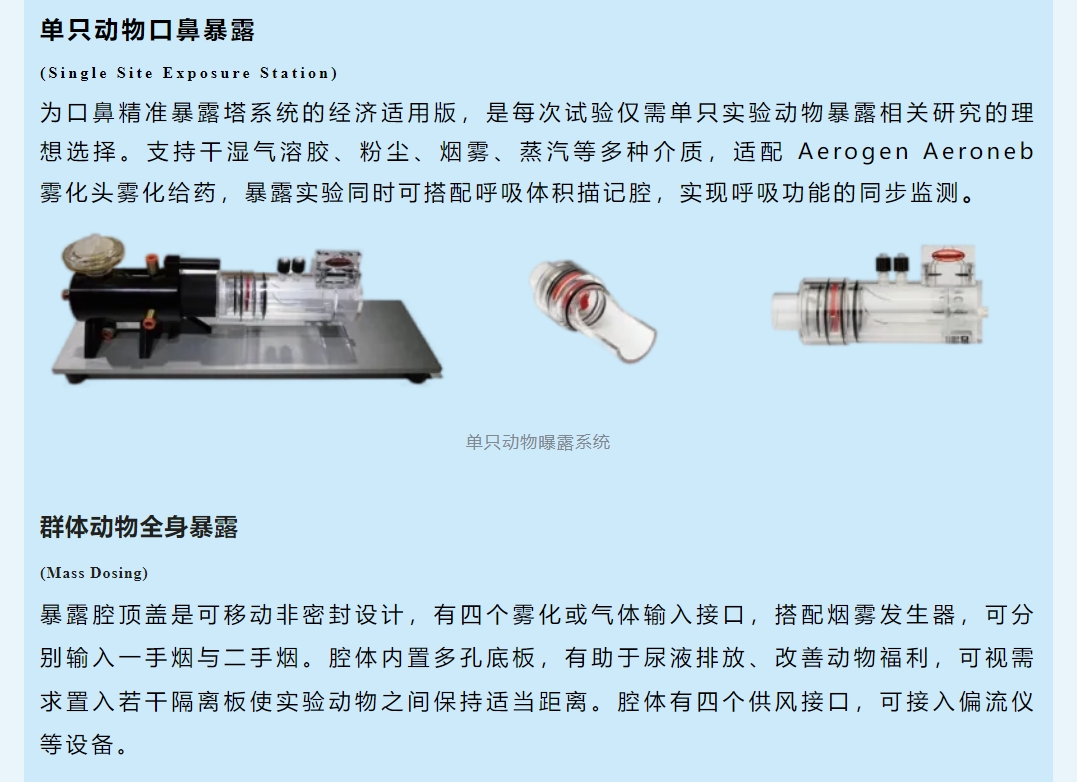 单只动物口鼻暴露

(Single Site Exposure Station)

为口鼻精准暴露塔系统的经济适用版，是每次试验仅需单只实验动物暴露相关研究的理想选择。支持干湿气溶胶、粉尘、烟雾、蒸汽等多种介质，适配 Aerogen Aeroneb 雾化头雾化给药，暴露实验同时可搭配呼吸体积描记腔，实现呼吸功能的同步监测。

单只动物曝露系统

群体动物全身暴露

(Mass Dosing)

暴露腔顶盖是可移动非密封设计，有四个雾化或气体输入接口，搭配烟雾发生器，可分别输入一手烟与二手烟。腔体内置多孔底板，有助于尿液排放、改善动物福利，可视需求置入若干隔离板使实验动物之间保持适当距离。腔体有四个供风接口，可接入偏流仪等设备。